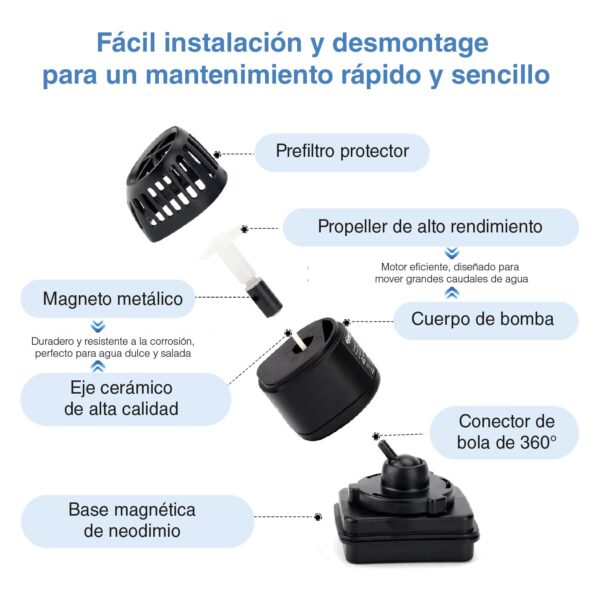 Fácil instalación y desmontage
para un mantenimiento rápido y sencillo

Prefiltro protector

Propeller de alto rendimiento

Motor eficiente, diseñado para mover grandes caudales de agua

Magneto metálico

Cuerpo de bomba

Duradero y resistente a la corrosión, perfecto para agua dulce y salada

Eje cerámico de alta calidad

Conector de bola de 360°

Base magnética de neodimio