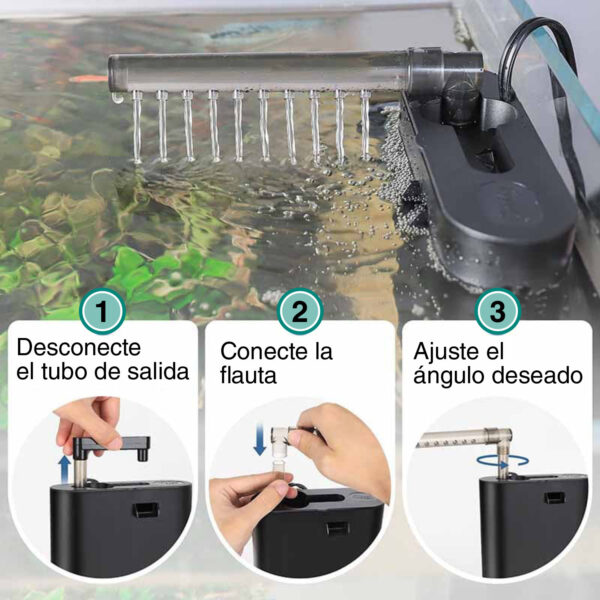 1
Desconecte el tubo de salida

2
Conecte la flauta

3
Ajuste el ángulo deseado